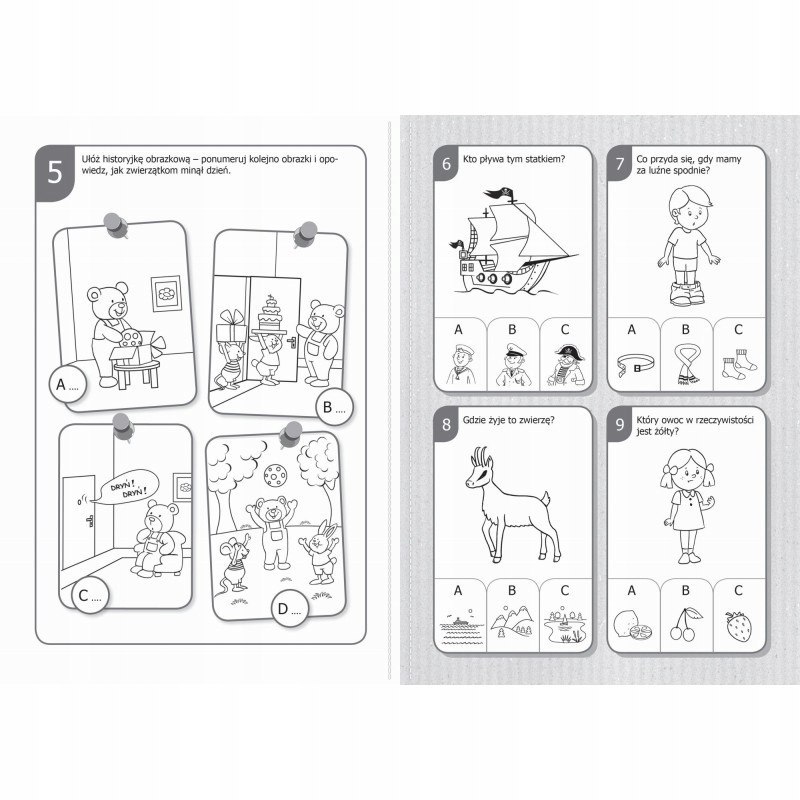 5

Ułóż historyjkę obrazkową – ponumeruj kolejno obrazki i opowiedz, jak zwierzątkom minął dzień.

A ....

B ....

DRYŃ! DRYŃ!

C ....

D ....

6

Kto pływa tym statkiem?

A

B

C

7

Co przyda się, gdy mamy za luźne spodnie?

A

B

C

8

Gdzie żyje to zwierzę?

A

B

C

9

Który owoc w rzeczywistości jest żółty?

A

B

C